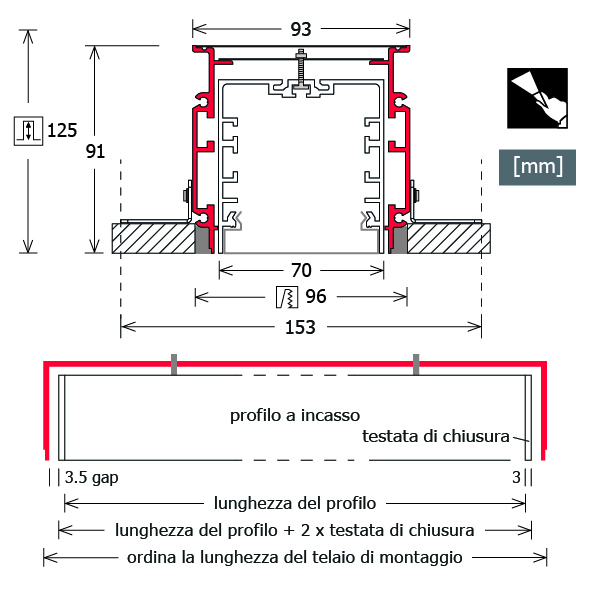 93

125

91

[mm]

70

96

153

profilo a incasso

testata di chiusura

3.5 gap

3

lunghezza del profilo

lunghezza del profilo + 2 x testata di chiusura

ordina la lunghezza del telaio di montaggio