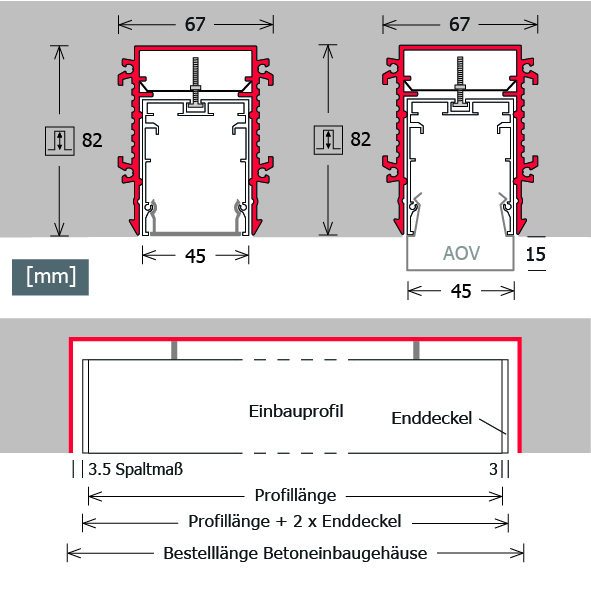 67

82

45

[mm]

67

82

AOV

15

45

Einbauprofil

Enddeckel

3.5 Spaltmaß

3

Profillänge

Profillänge + 2 x Enddeckel

Bestelllänge Betoneinbaugehäuse